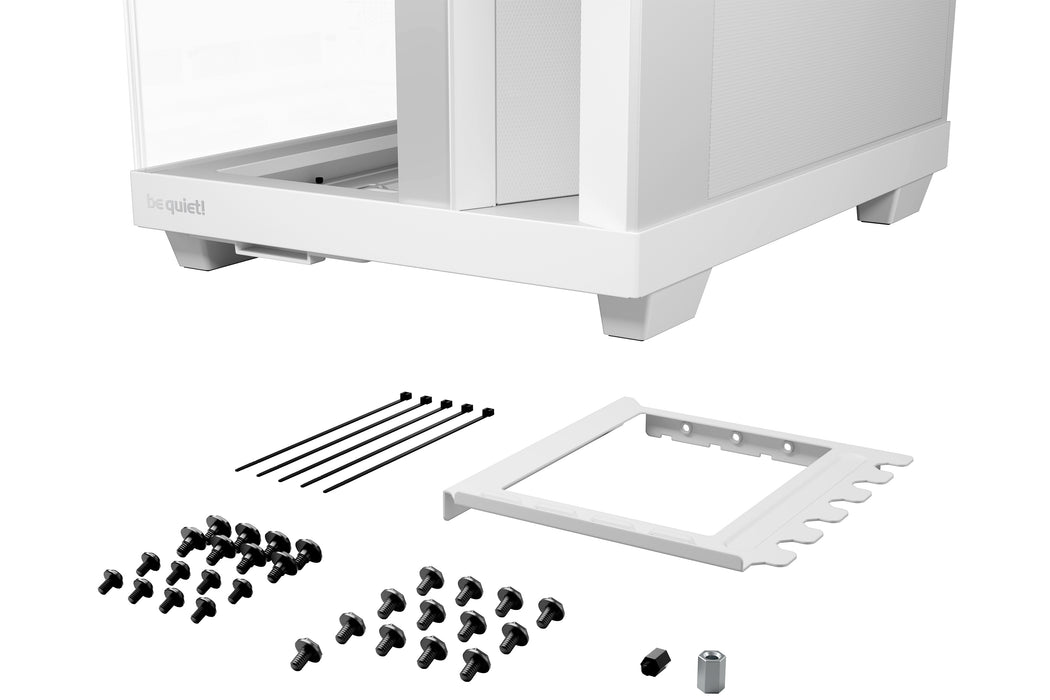 be quiet!